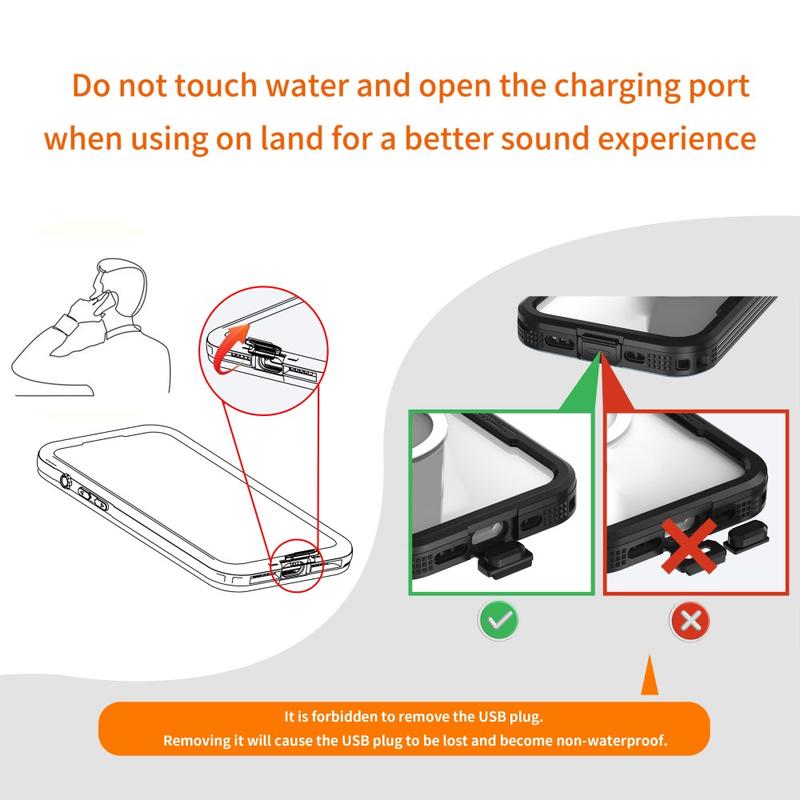 Do not touch water and open the charging port when using on land for a better sound experience

It is forbidden to remove the USB plug.
Removing it will cause the USB plug to be lost and become non-waterproof.