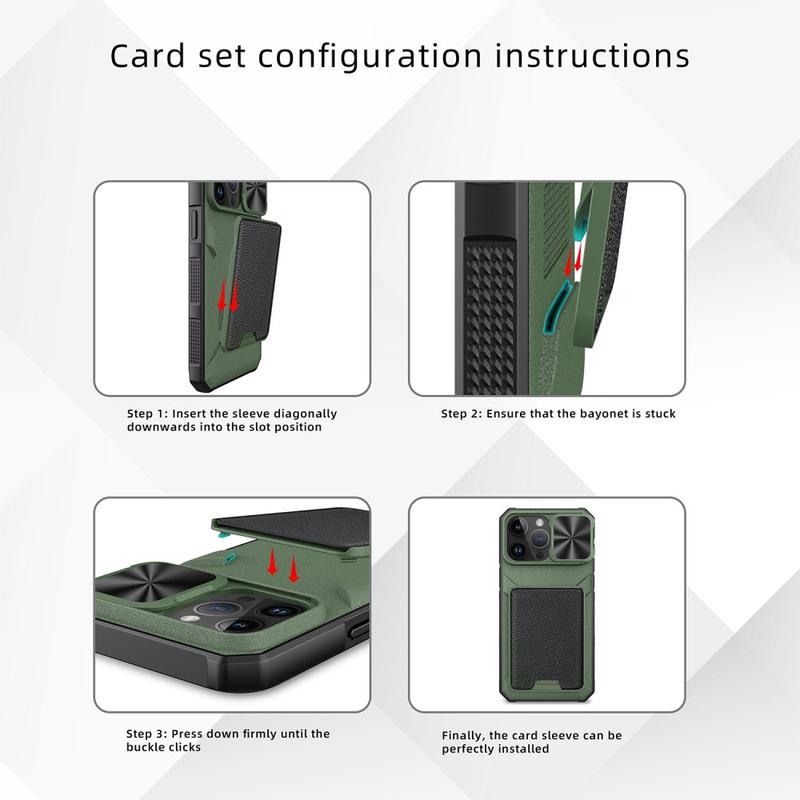 Card set configuration instructions

Step 1: Insert the sleeve diagonally downwards into the slot position

Step 2: Ensure that the bayonet is stuck

Step 3: Press down firmly until the buckle clicks

Finally, the card sleeve can be perfectly installed