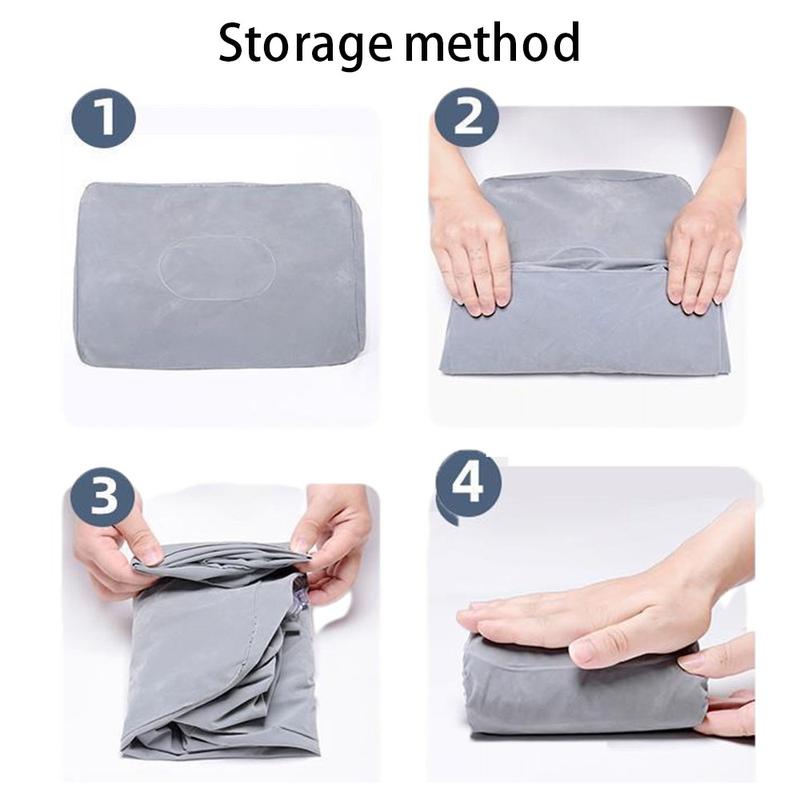 Storage method

1

2

3

4