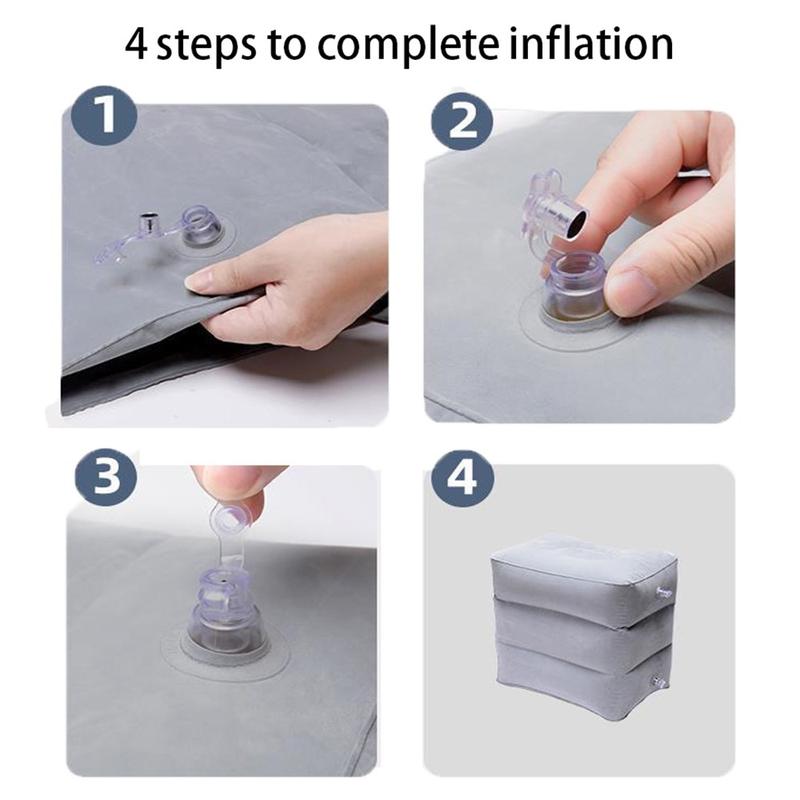 4 steps to complete inflation

1

2

3

4