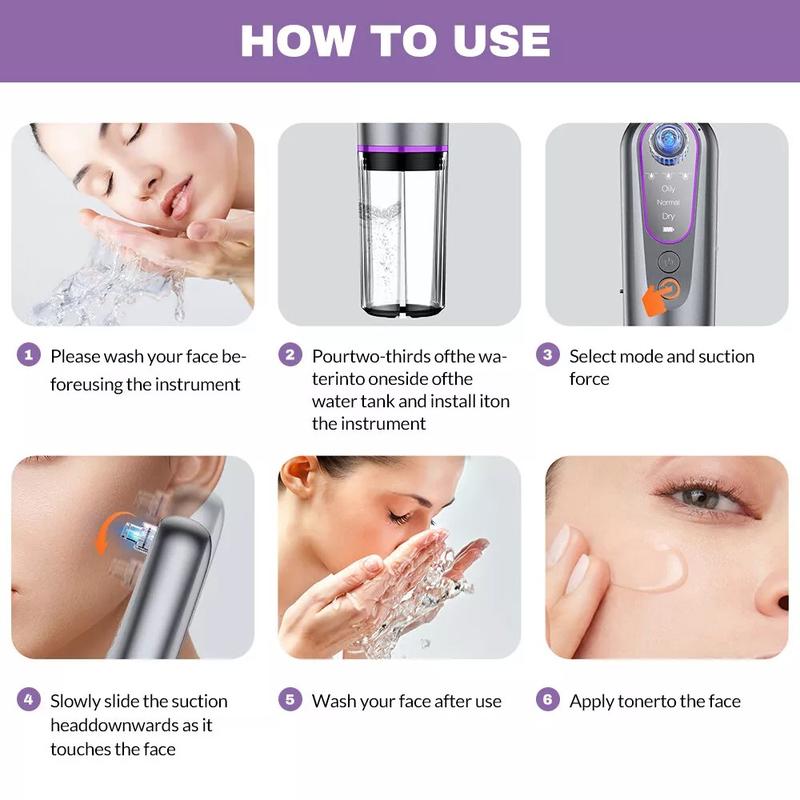 HOW TO USE

Oily
Normal
Dry

1 Please wash your face beforeusing the instrument

2 Pourtwo-thirds ofthe waterinto oneside ofthe water tank and install iton the instrument

3 Select mode and suction force

4 Slowly slide the suction headdownwards as it touches the face

5 Wash your face after use

6 Apply tonerto the face