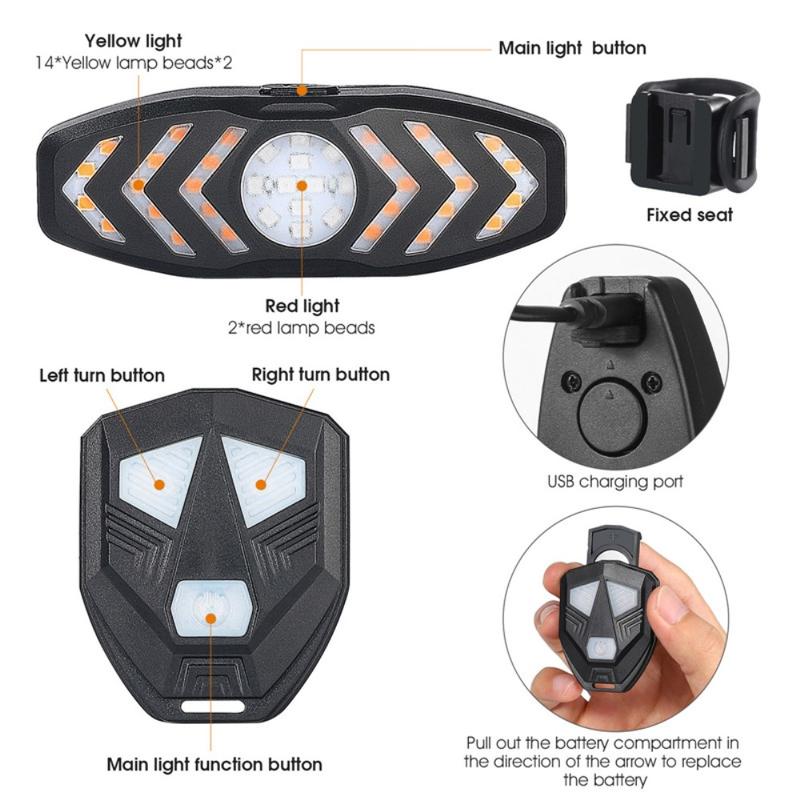 Yellow light
14*Yellow lamp beads*2

Main light  button

Fixed seat

Red light
2*red lamp beads

Left turn button

Right turn button

USB charging port

Main light function button

Pull out the battery compartment in the direction of the arrow to replace the battery