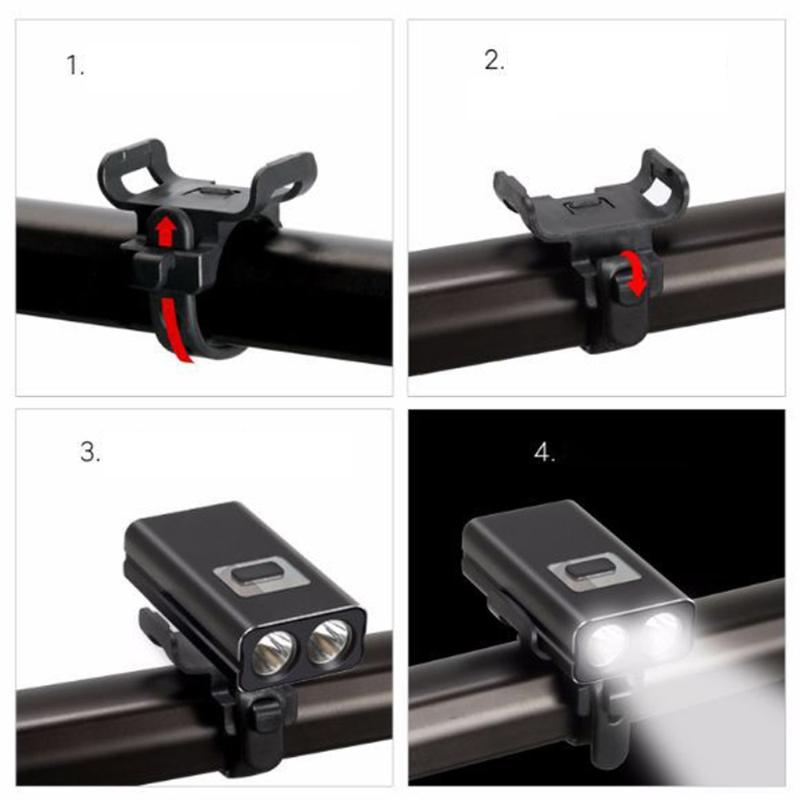 1.

2.

3.

4.