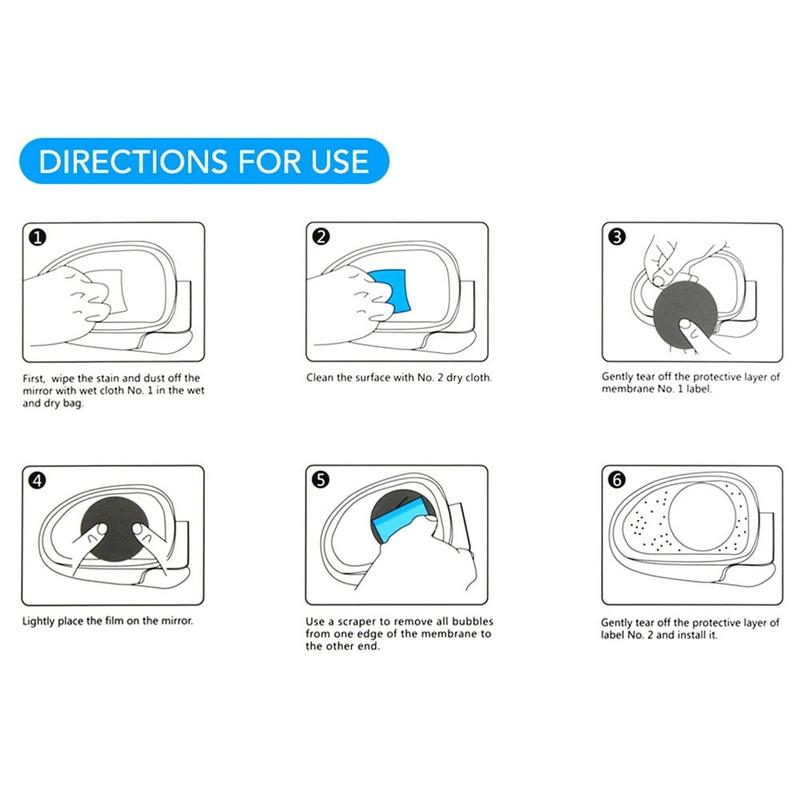 DIRECTIONS FOR USE

1

First, wipe the stain and dust off the mirror with wet cloth No. 1 in the wet and dry bag.

2

Clean the surface with No. 2 dry cloth.

3

Gently tear off the protective layer of membrane No. 1 label.

4

Lightly place the film on the mirror.

5

Use a scraper to remove all bubbles from one edge of the membrane to the other end.

6

Gently tear off the protective layer of label No. 2 and install it.