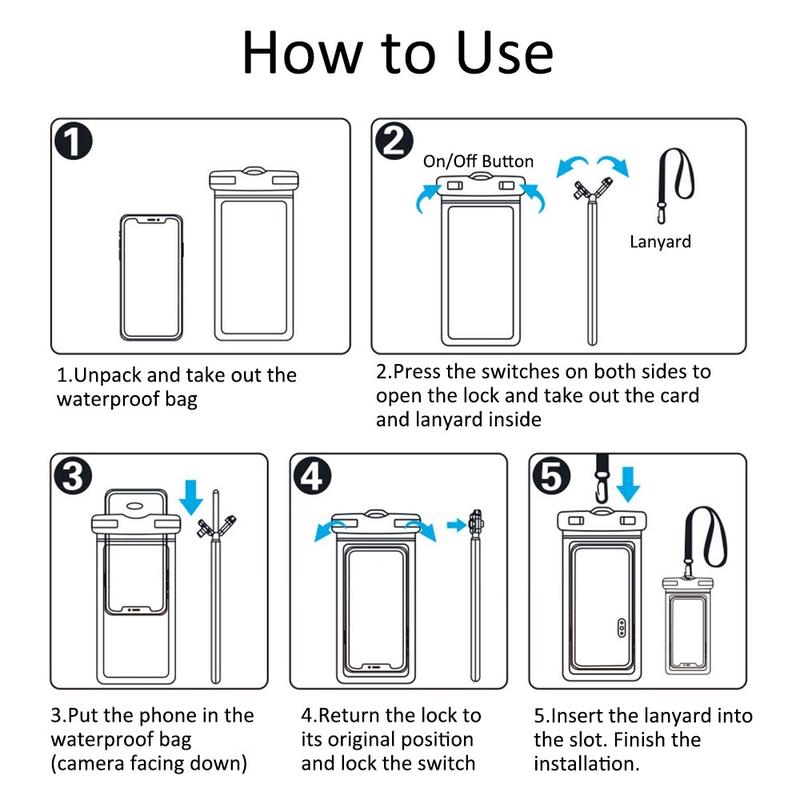 How to Use

1

1.Unpack and take out the waterproof bag

2

On/Off Button

Lanyard

2.Press the switches on both sides to open the lock and take out the card and lanyard inside

3

3.Put the phone in the waterproof bag (camera facing down)

4

4.Return the lock to its original position and lock the switch

5

5.Insert the lanyard into the slot. Finish the installation.