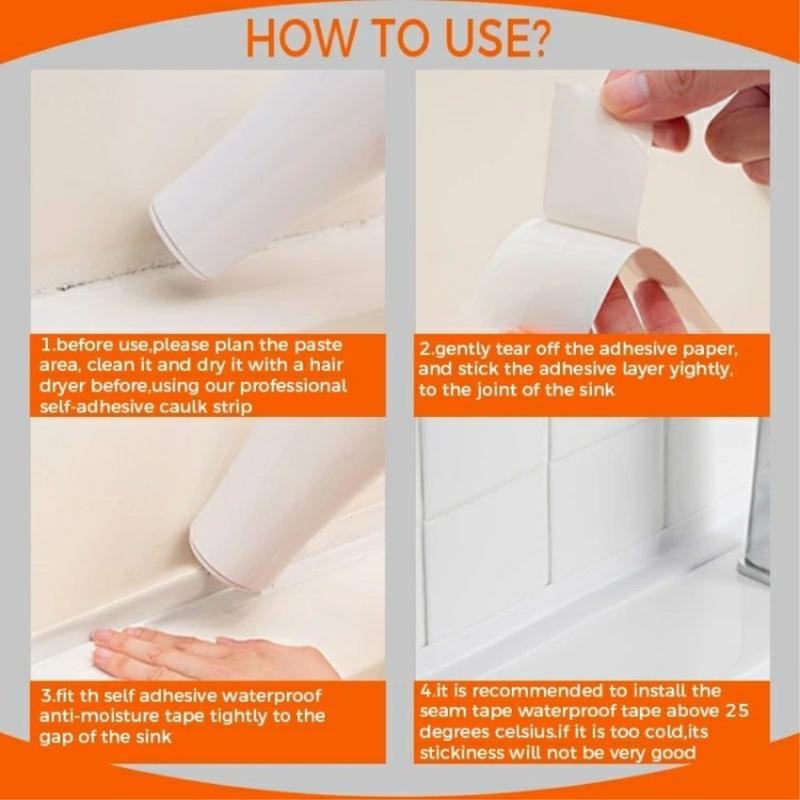 HOW TO USE?

1.before use,please plan the paste area, clean it and dry it with a hair dryer before,using our professional self-adhesive caulk strip

2.gently tear off the adhesive paper, and stick the adhesive layer yightly, to the joint of the sink

3.fit th self adhesive waterproof anti-moisture tape tightly to the gap of the sink

4.it is recommended to install the seam tape waterproof tape above 25 degrees celsius.if it is too cold,its stickiness will not be very good