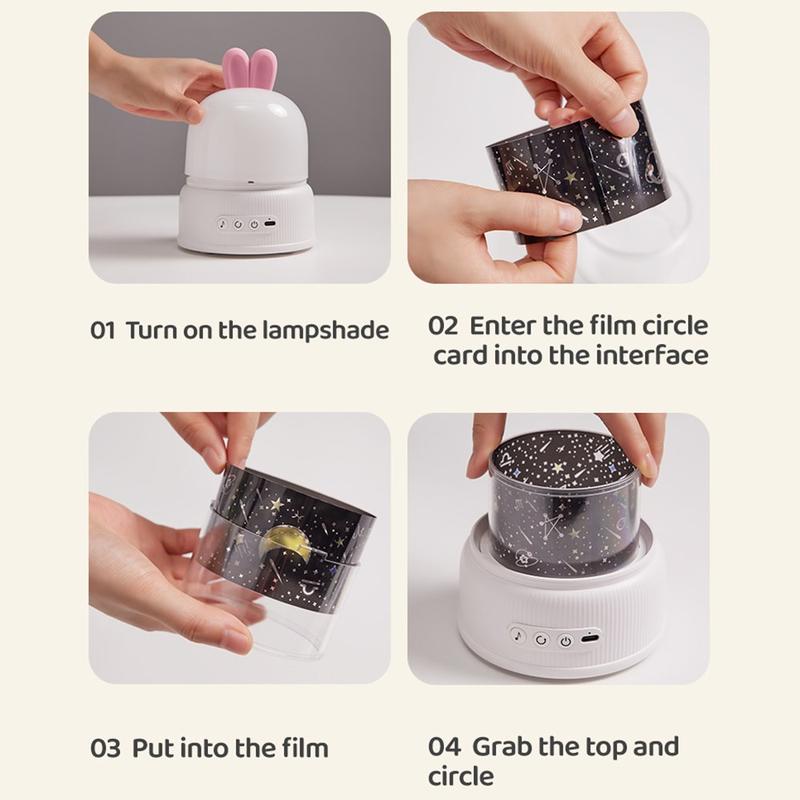 01 Turn on the lampshade

02 Enter the film circle card into the interface

03 Put into the film

04 Grab the top and circle