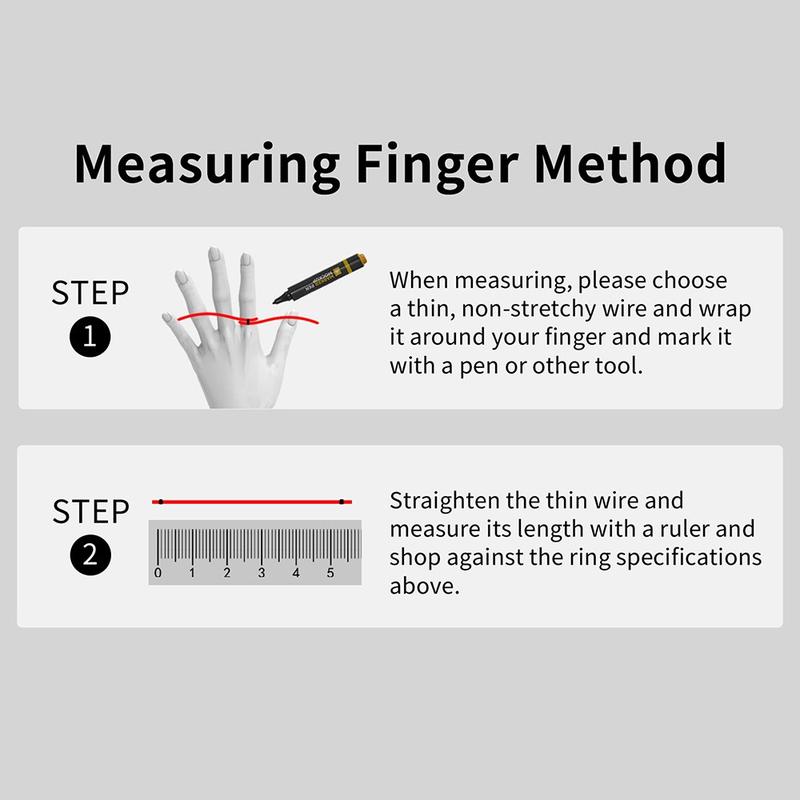 Measuring Finger Method

STEP
1

When measuring, please choose a thin, non-stretchy wire and wrap it around your finger and mark it with a pen or other tool.

STEP
2

0 1 2 3 4 5

Straighten the thin wire and measure its length with a ruler and shop against the ring specifications above.