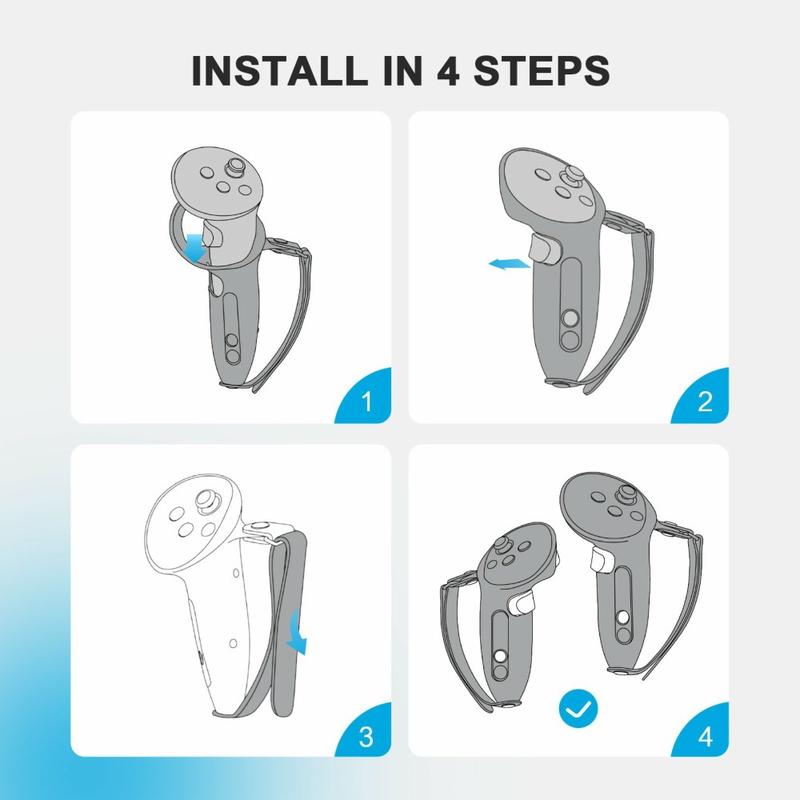 INSTALL IN 4 STEPS

1

2

3

4