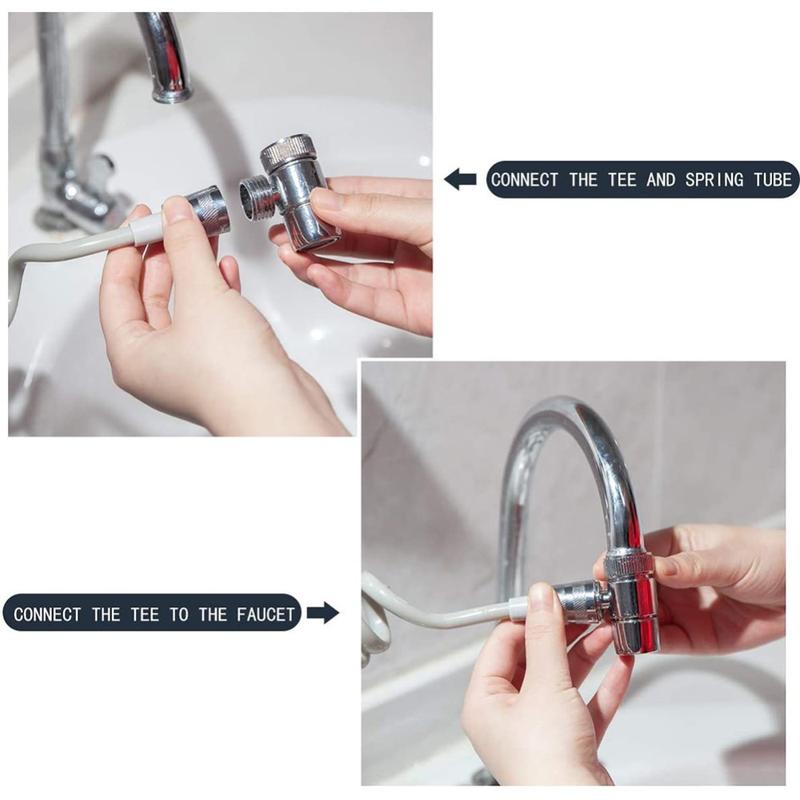 CONNECT THE TEE AND SPRING TUBE

CONNECT THE TEE TO THE FAUCET