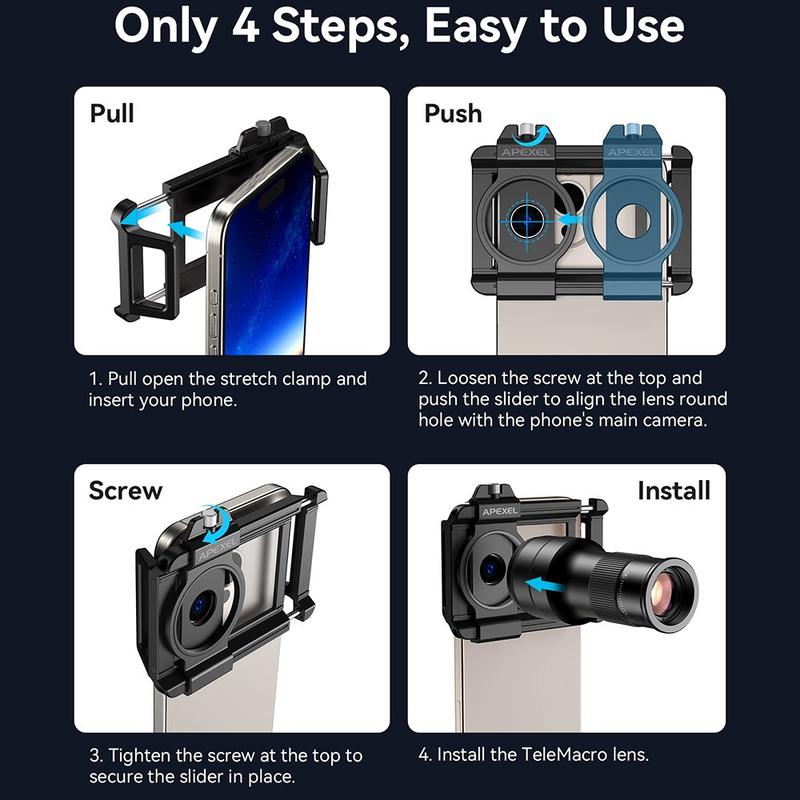 Only 4 Steps, Easy to Use

Pull

1. Pull open the stretch clamp and insert your phone.

Push

APEXEL

APEXEL

2. Loosen the screw at the top and push the slider to align the lens round hole with the phone's main camera.

Screw

APEXEL

3. Tighten the screw at the top to secure the slider in place.

Install

APEXEL

4. Install the TeleMacro lens.