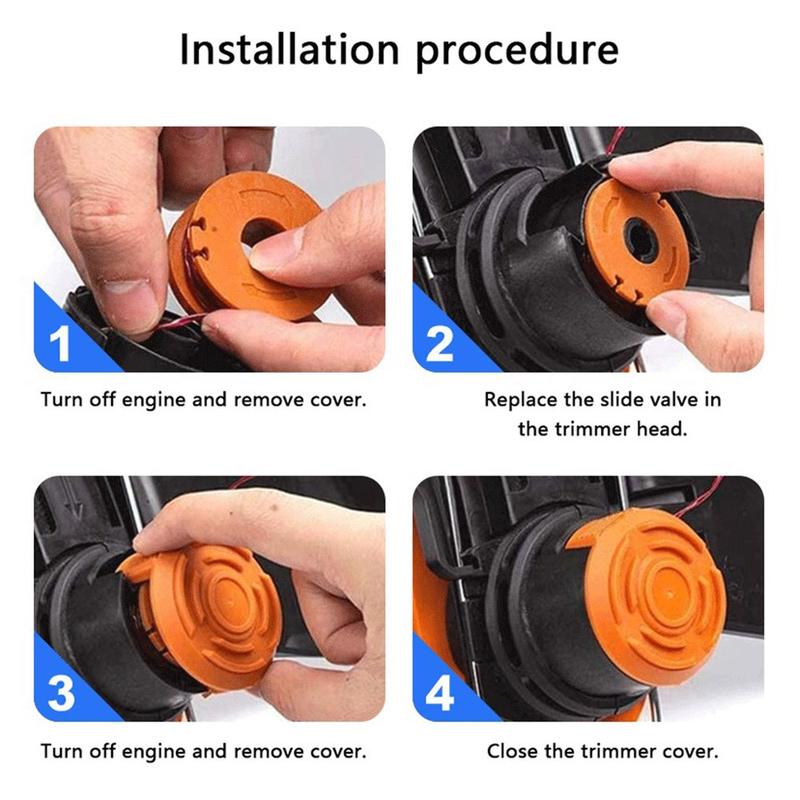 Installation procedure

1

Turn off engine and remove cover.

2

Replace the slide valve in the trimmer head.

3

Turn off engine and remove cover.

4

Close the trimmer cover.