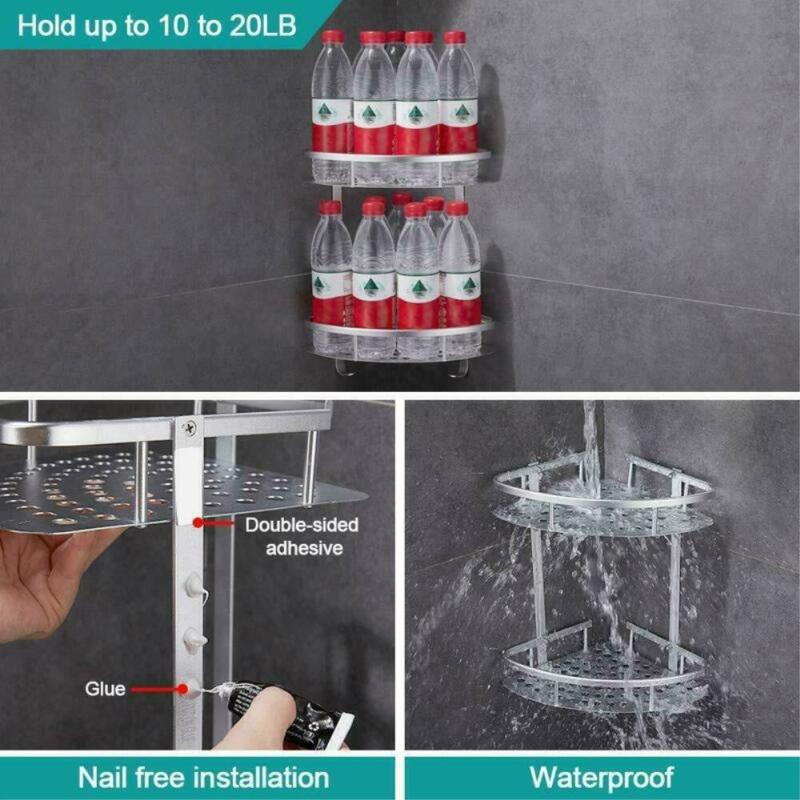 Hold up to 10 to 20LB

Double-sided adhesive

Glue

Nail free installation

Waterproof